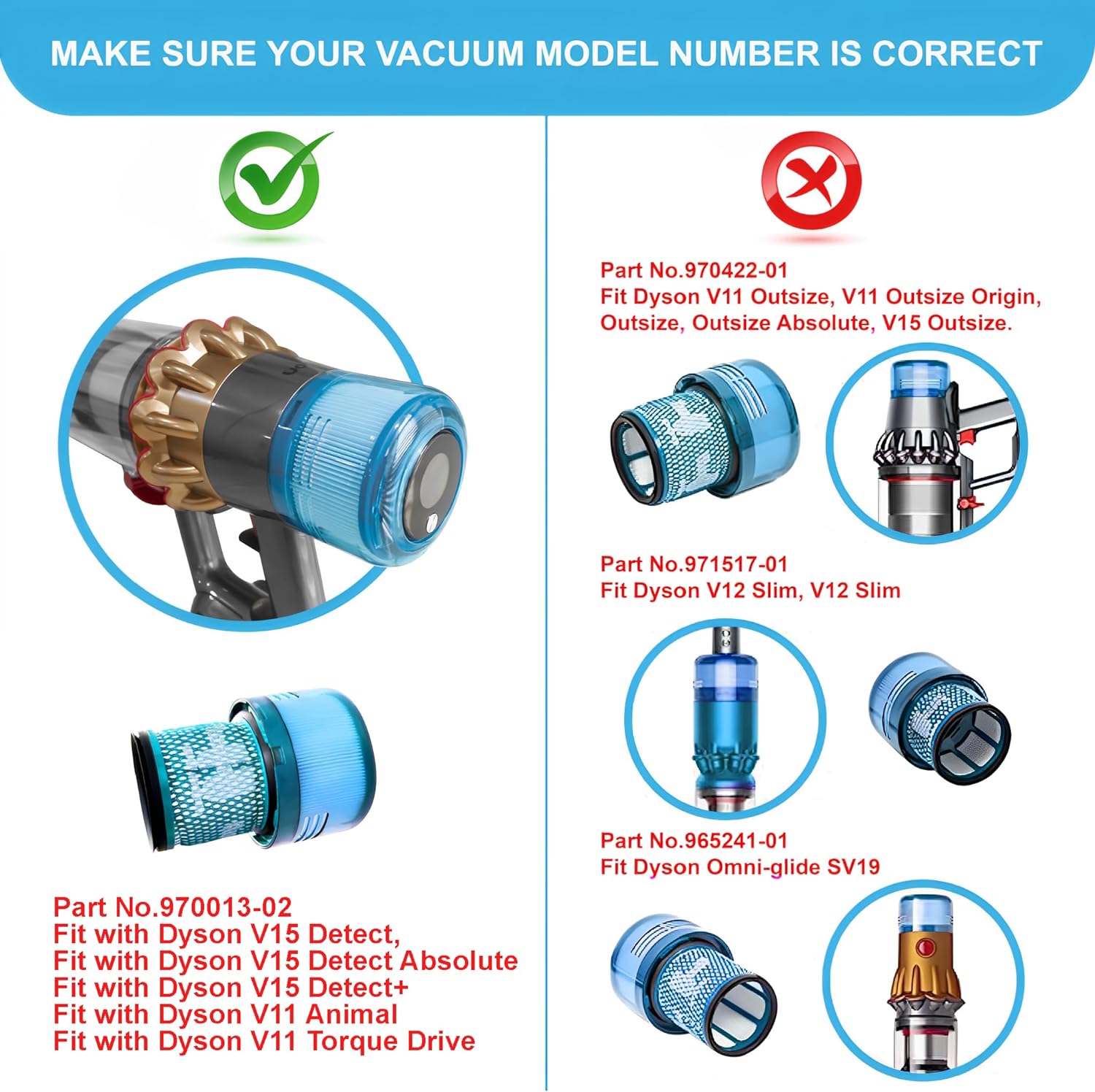 MAKE SURE YOUR VACUUM MODEL NUMBER IS CORRECT

Part No.970013-02
Fit with Dyson V15 Detect,
Fit with Dyson V15 Detect Absolute
Fit with Dyson V15 Detect+
Fit with Dyson V11 Animal
Fit with Dyson V11 Torque Drive

Part No.970422-01
Fit Dyson V11 Outsize, V11 Outsize Origin, Outsize, Outsize Absolute, V15 Outsize.

Part No.971517-01
Fit Dyson V12 Slim, V12 Slim

Part No.965241-01
Fit Dyson Omni-glide SV19